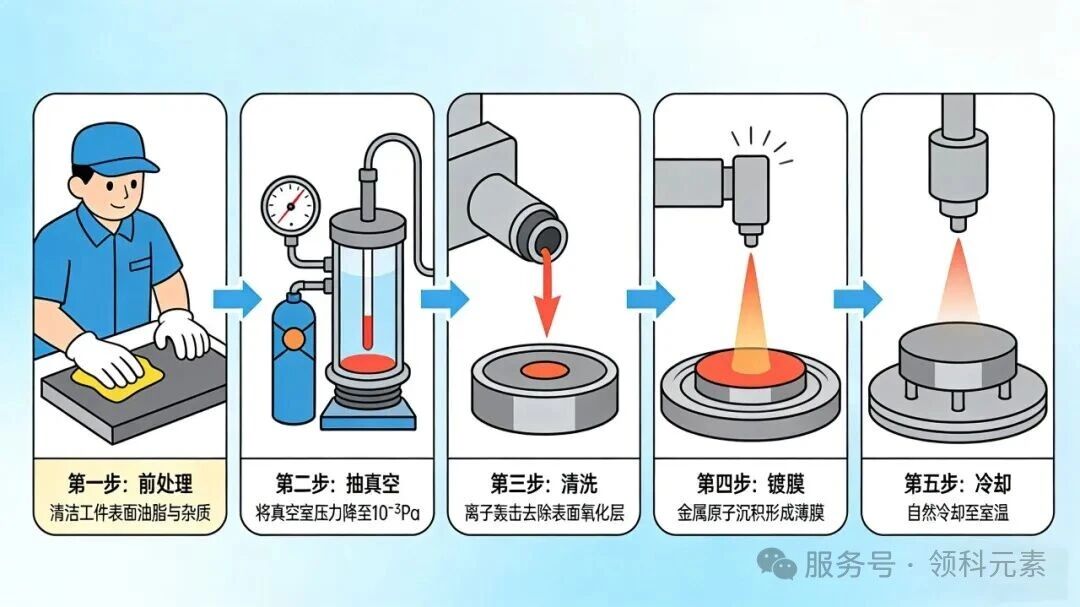 第一步：前处理
清洁工件表面油脂与杂质

第二步：抽真空
将真空室压力降至$10^{-3}$Pa

第三步：清洗
离子轰击去除表面氧化层

第四步：镀膜
金属原子沉积形成薄膜

第五步：冷却
自然冷却至室温

服务号 · 领科元素